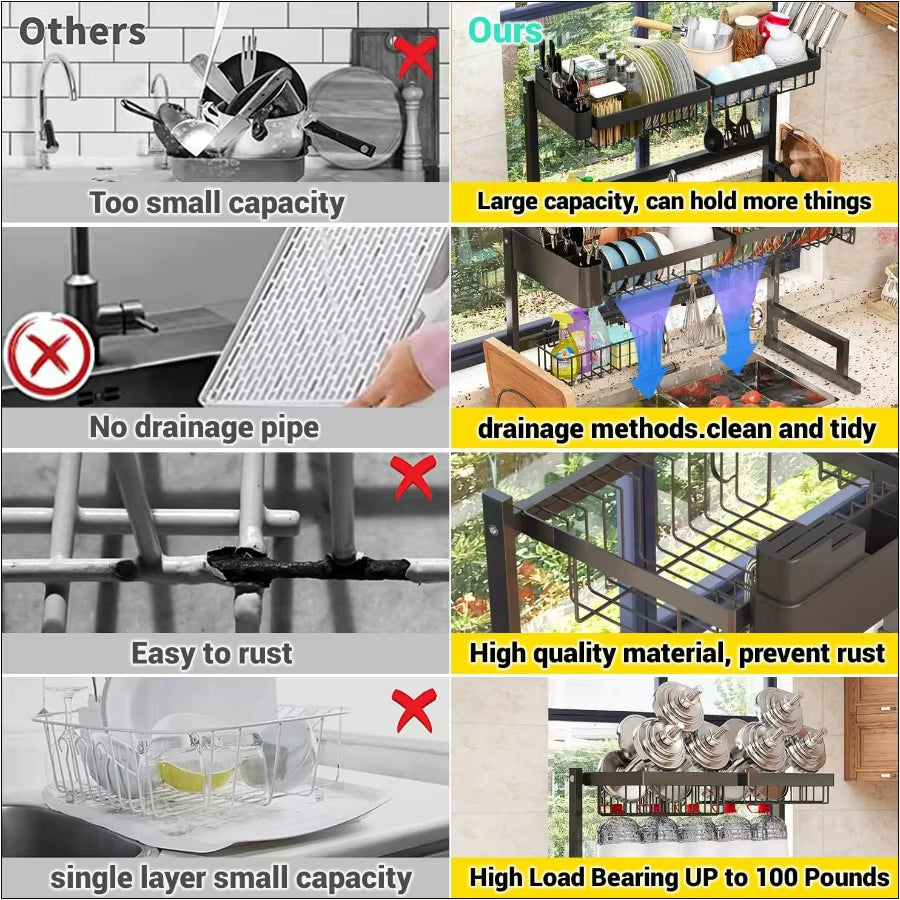 Others

Too small capacity

No drainage pipe

Easy to rust

single layer small capacity

Ours

Large capacity, can hold more things

drainage methods.clean and tidy

High quality material, prevent rust

High Load Bearing UP to 100 Pounds