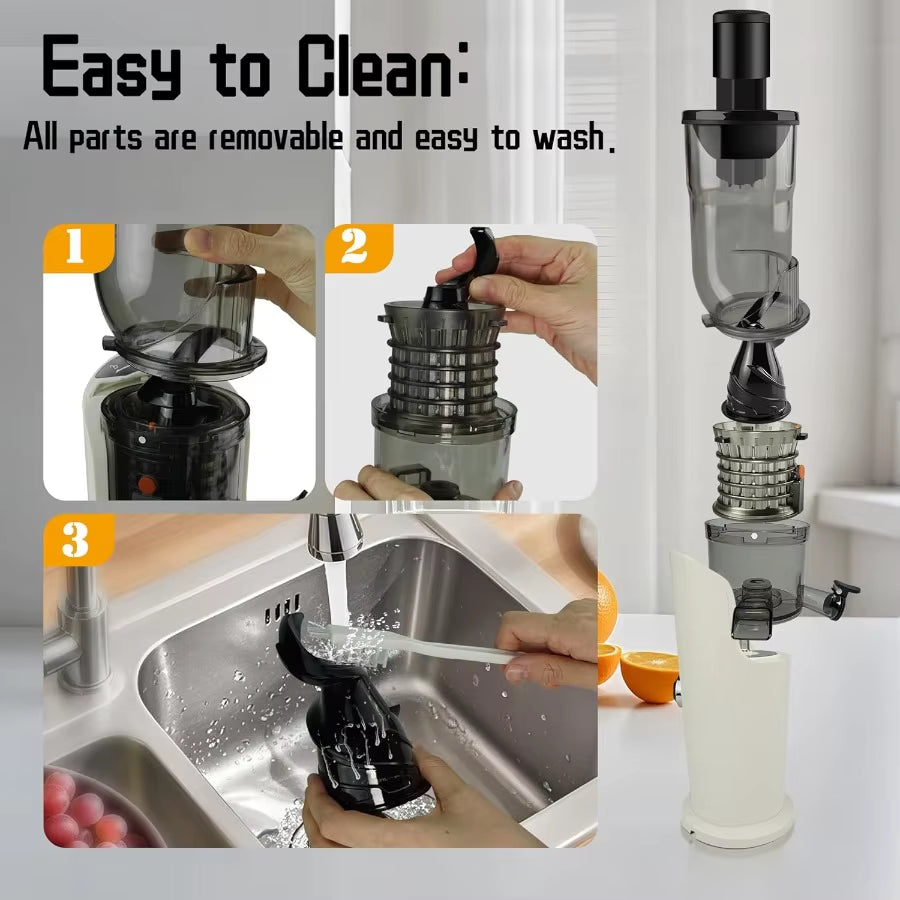 Easy to Clean:
All parts are removable and easy to wash.

1

2

3