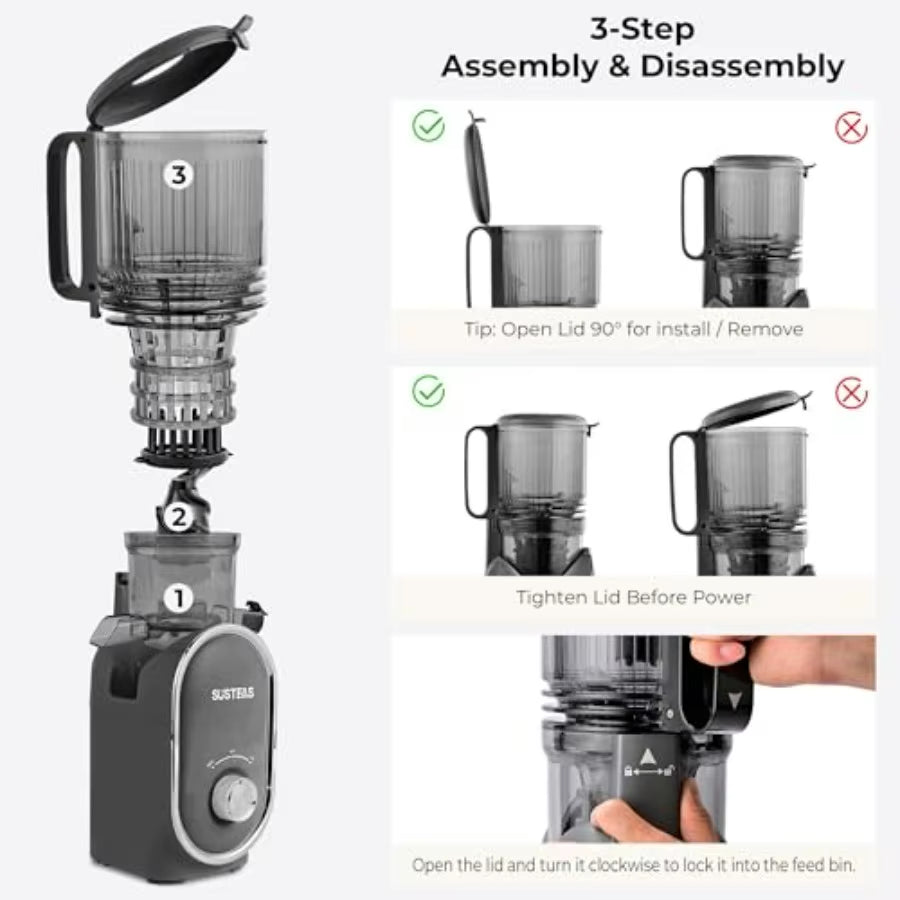 3-Step
Assembly & Disassembly

3

2

1

SUSTEAS

Tip: Open Lid 90° for install / Remove

Tighten Lid Before Power

Open the lid and turn it clockwise to lock it into the feed bin.