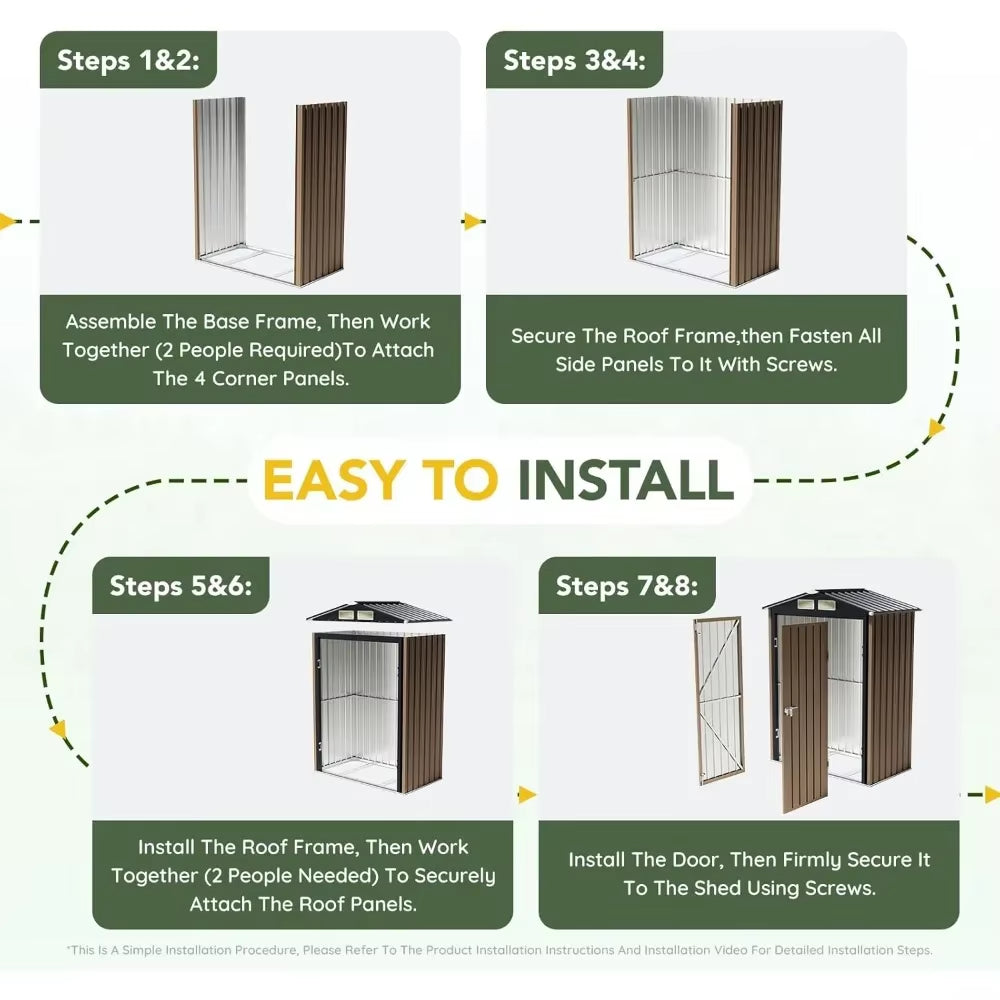 Steps 1&2:

Assemble The Base Frame, Then Work Together (2 People Required)To Attach The 4 Corner Panels.

Steps 3&4:

Secure The Roof Frame,then Fasten All Side Panels To It With Screws.

EASY TO INSTALL

Steps 5&6:

Install The Roof Frame, Then Work Together (2 People Needed) To Securely Attach The Roof Panels.

Steps 7&8:

Install The Door, Then Firmly Secure It To The Shed Using Screws.

*This Is A Simple Installation Procedure, Please Refer To The Product Installation Instructions And Installation Video For Detailed Installation Steps.