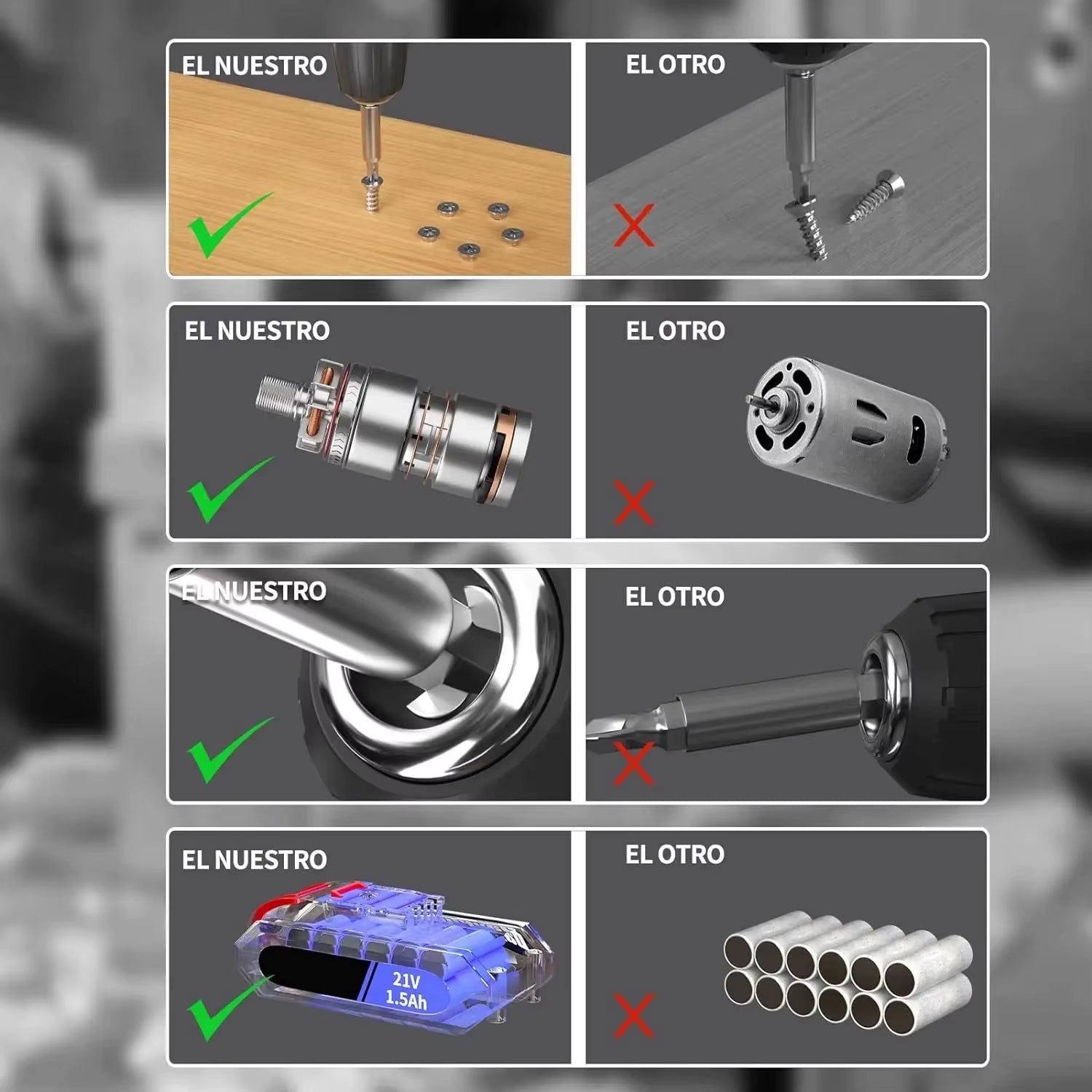 EL NUESTRO

EL OTRO

EL NUESTRO

EL OTRO

EL NUESTRO

EL OTRO

EL NUESTRO

21V
1.5Ah

EL OTRO